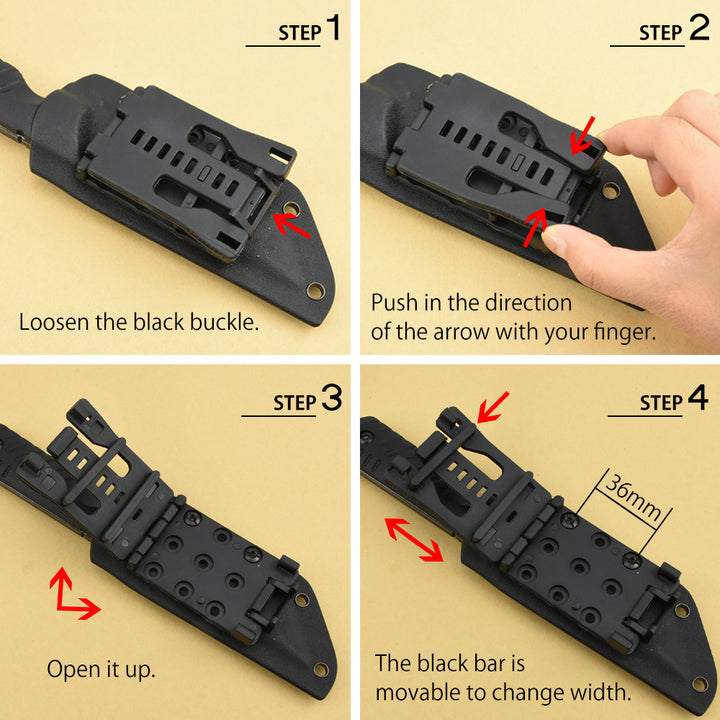 STEP 1

Loosen the black buckle.

STEP 2

Push in the direction of the arrow with your finger.

STEP 3

Open it up.

STEP 4

36mm

The black bar is movable to change width.